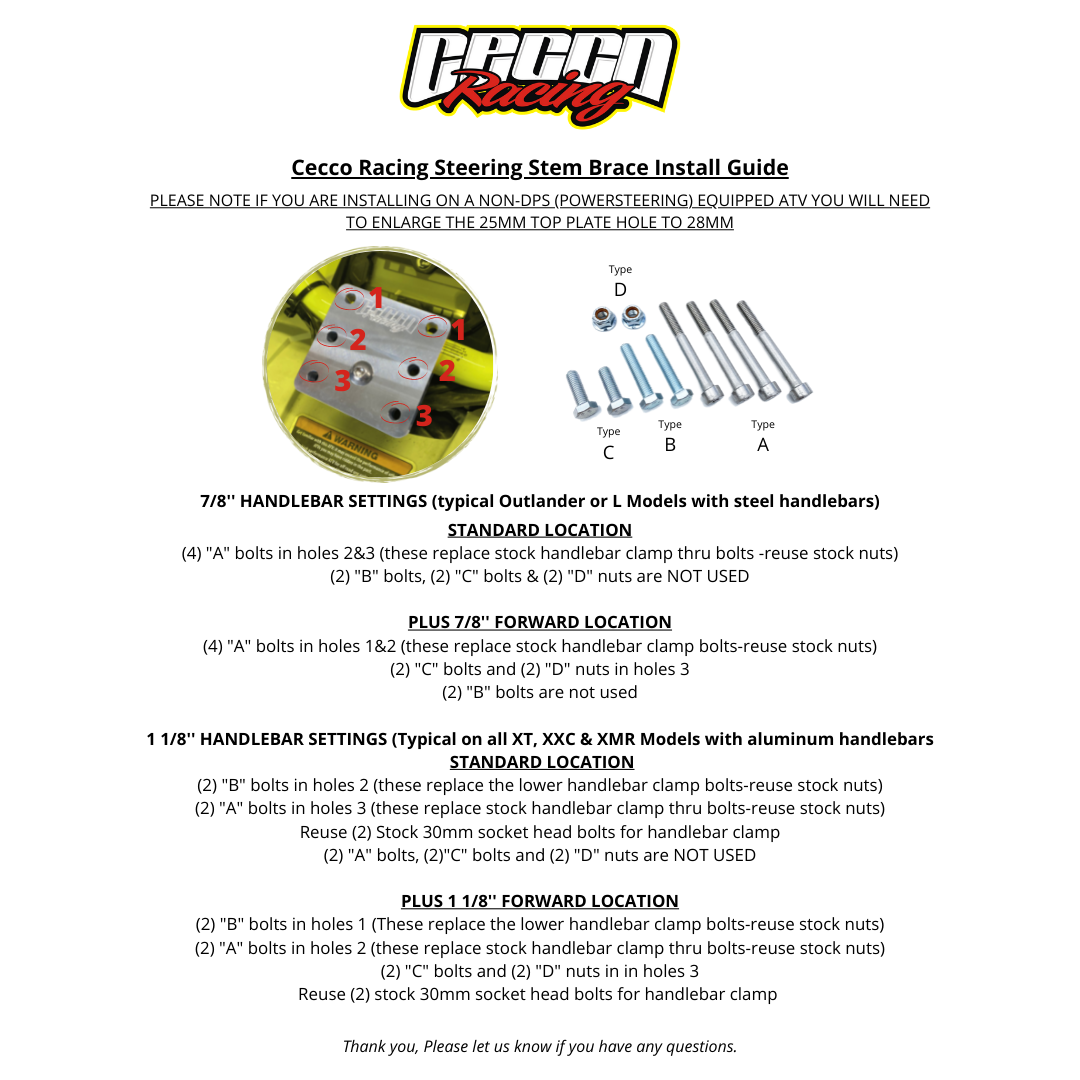 CECCO Racing

Cecco Racing Steering Stem Brace Install Guide

PLEASE NOTE IF YOU ARE INSTALLING ON A NON-DPS (POWERSTEERING) EQUIPPED ATV YOU WILL NEED TO ENLARGE THE 25MM TOP PLATE HOLE TO 28MM

1 1 2 2 3 3

WARNING

Type D

Type C

Type B

Type A

7/8'' HANDLEBAR SETTINGS (typical Outlander or L Models with steel handlebars)

STANDARD LOCATION

(4) "A" bolts in holes 2&3 (these replace stock handlebar clamp thru bolts -reuse stock nuts)
(2) "B" bolts, (2) "C" bolts & (2) "D" nuts are NOT USED

PLUS 7/8'' FORWARD LOCATION

(4) "A" bolts in holes 1&2 (these replace stock handlebar clamp bolts-reuse stock nuts)
(2) "C" bolts and (2) "D" nuts in holes 3
(2) "B" bolts are not used

1 1/8'' HANDLEBAR SETTINGS (Typical on all XT, XXC & XMR Models with aluminum handlebars

STANDARD LOCATION

(2) "B" bolts in holes 2 (these replace the lower handlebar clamp bolts-reuse stock nuts)
(2) "A" bolts in holes 3 (these replace stock handlebar clamp thru bolts-reuse stock nuts)
Reuse (2) Stock 30mm socket head bolts for handlebar clamp
(2) "A" bolts, (2)"C" bolts and (2) "D" nuts are NOT USED

PLUS 1 1/8'' FORWARD LOCATION

(2) "B" bolts in holes 1 (These replace the lower handlebar clamp bolts-reuse stock nuts)
(2) "A" bolts in holes 2 (these replace stock handlebar clamp thru bolts-reuse stock nuts)
(2) "C" bolts and (2) "D" nuts in in holes 3
Reuse (2) stock 30mm socket head bolts for handlebar clamp

Thank you, Please let us know if you have any questions.